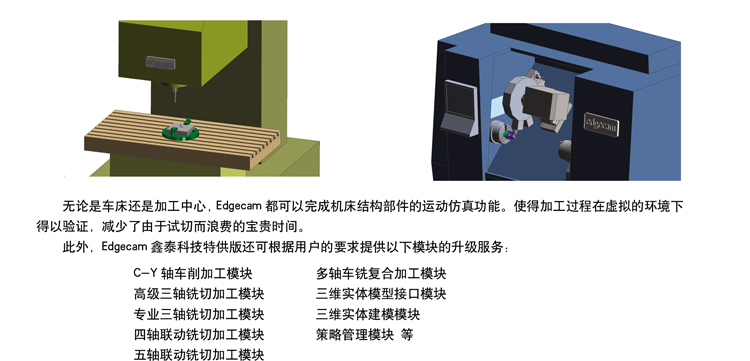 edgecam

edgecam

无论是车床还是加工中心，Edgecam 都可以完成机床结构部件的运动仿真功能。使得加工过程在虚拟的环境下得以验证，减少了由于试切而浪费的宝贵时间。

此外，Edgecam 鑫泰科技特供版还可根据用户的要求提供以下模块的升级服务：

C-Y 轴车削加工模块
高级三轴铣切加工模块
专业三轴铣切加工模块
四轴联动铣切加工模块
五轴联动铣切加工模块

多轴车铣复合加工模块
三维实体模型接口模块
三维实体建模模块
策略管理模块 等